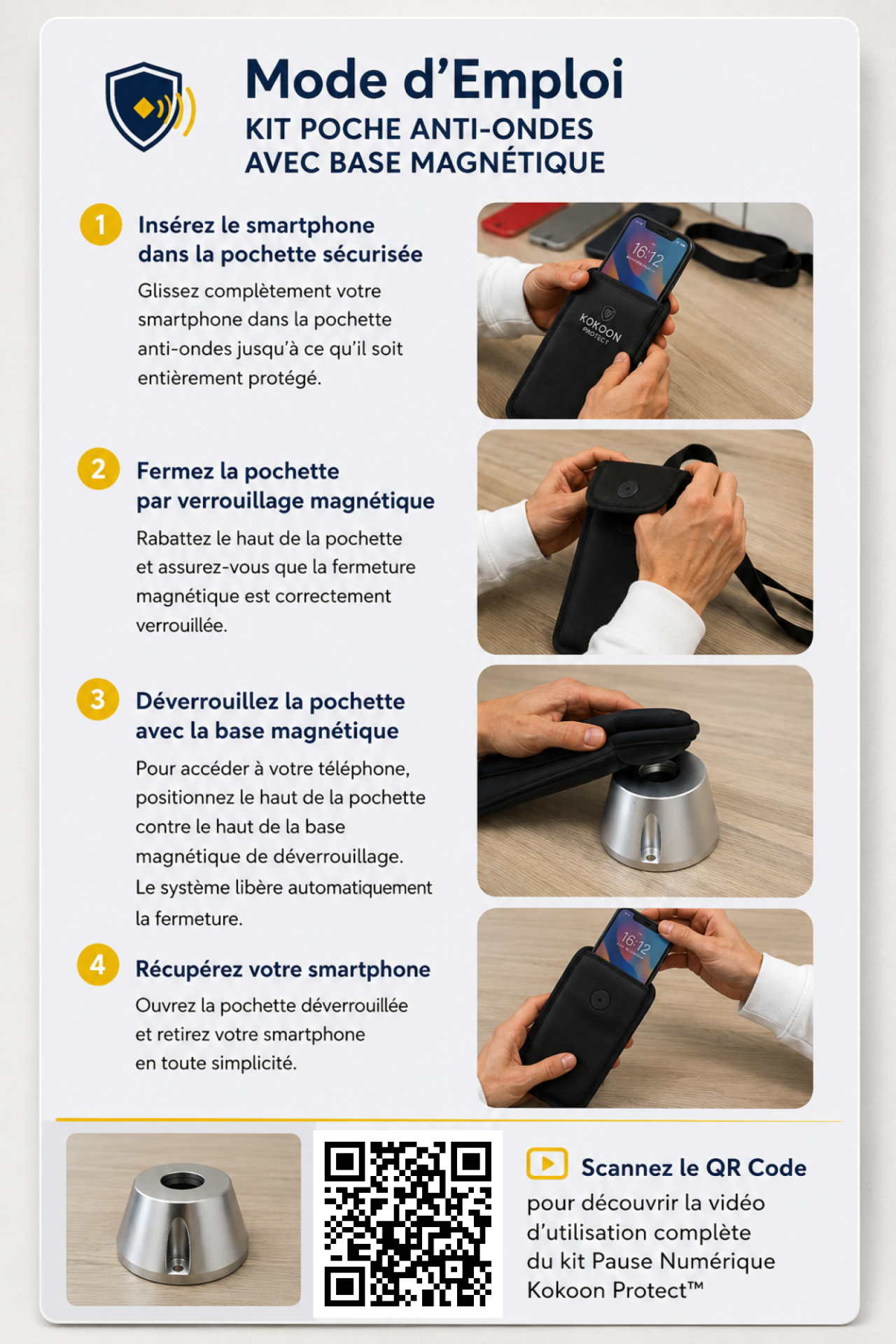 Mode d'Emploi
KIT POCHE ANTI-ONDES
AVEC BASE MAGNÉTIQUE

1 Insérez le smartphone dans la pochette sécurisée
Glissez complètement votre smartphone dans la pochette anti-ondes jusqu'à ce qu'il soit entièrement protégé.

16:12
KOKOON PROTECT

2 Fermez la pochette par verrouillage magnétique
Rabattez le haut de la pochette et assurez-vous que la fermeture magnétique est correctement verrouillée.

3 Déverrouillez la pochette avec la base magnétique
Pour accéder à votre téléphone, positionnez le haut de la pochette contre le haut de la base magnétique de déverrouillage. Le système libère automatiquement la fermeture.

4 Récupérez votre smartphone
Ouvrez la pochette déverrouillée et retirez votre smartphone en toute simplicité.

16:12

Scannez le QR Code
pour découvrir la vidéo d'utilisation complète du kit Pause Numérique Kokoon Protect™